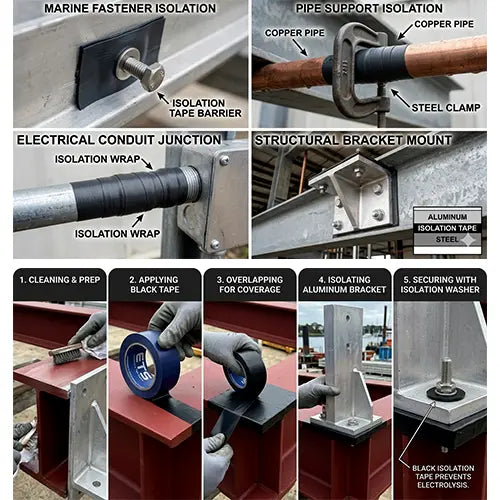 MARINE FASTENER ISOLATION

ISOLATION TAPE BARRIER

PIPE SUPPORT ISOLATION

COPPER PIPE

COPPER PIPE

STEEL CLAMP

ELECTRICAL CONDUIT JUNCTION

ISOLATION WRAP

ISOLATION WRAP

STRUCTURAL BRACKET MOUNT

ALUMINUM

ISOLATION TAPE

STEEL

1. CLEANING & PREP

2. APPLYING BLACK TAPE

ETS

3. OVERLAPPING FOR COVERAGE

4. ISOLATING ALUMINUM BRACKET

5. SECURING WITH ISOLATION WASHER

BLACK ISOLATION TAPE PREVENTS ELECTROLYSIS.